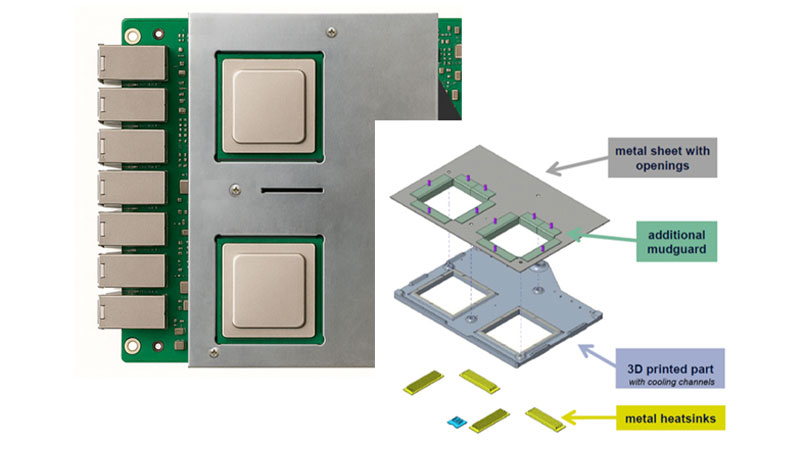 metal sheet with openings

additional mudguard

3D printed part
with cooling channels

metal heatsinks